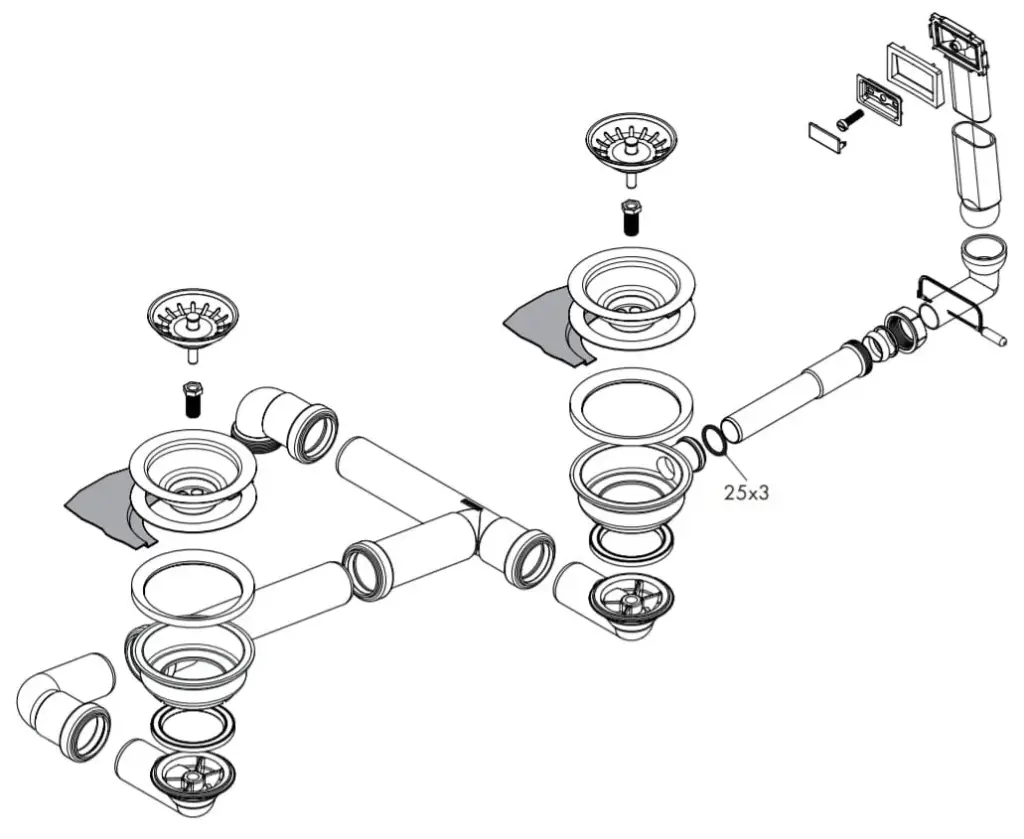 25x3