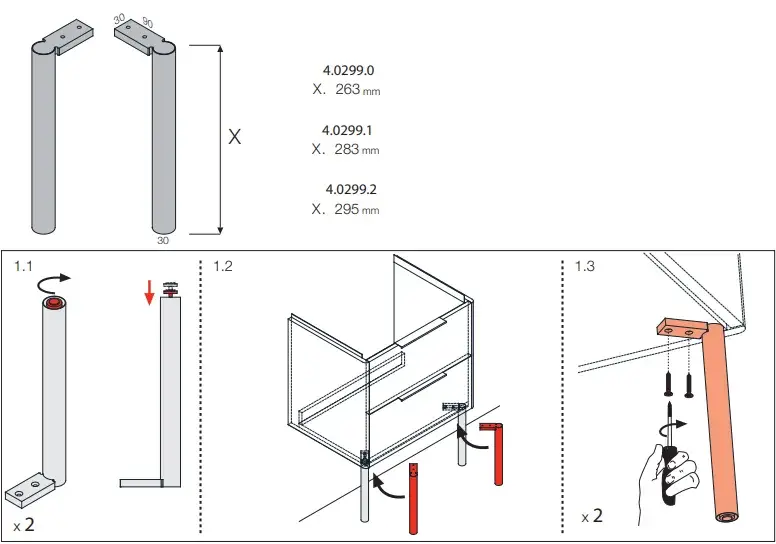 30 90

X

30

4.0299.0
X. 263 mm

4.0299.1
X. 283 mm

4.0299.2
X. 295 mm

1.1

x 2

1.2

1.3

x 2