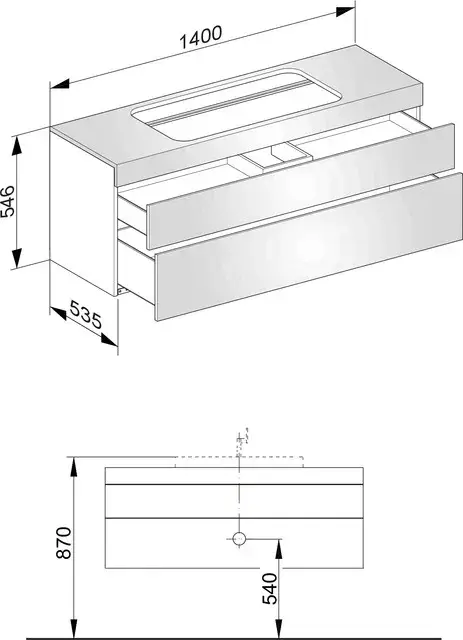 1400

546

535

870

540