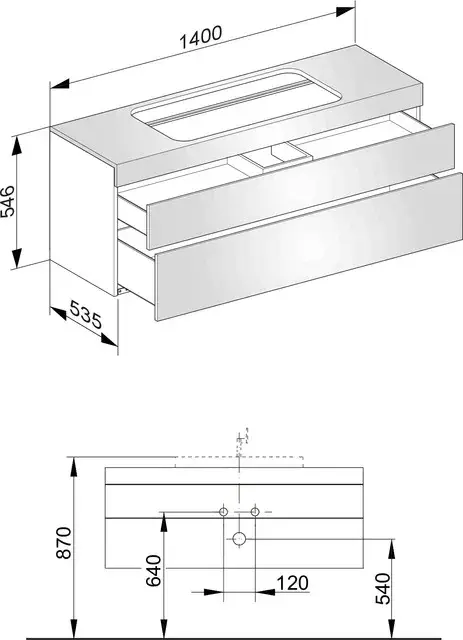 1400
546
535
870
640
120
540