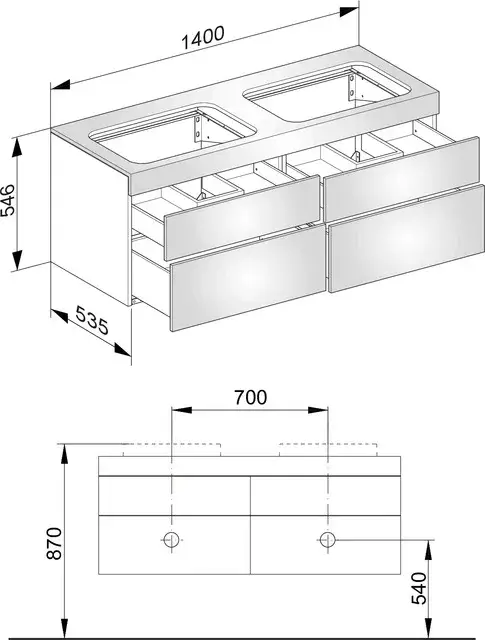 1400
546
535
700
870
540