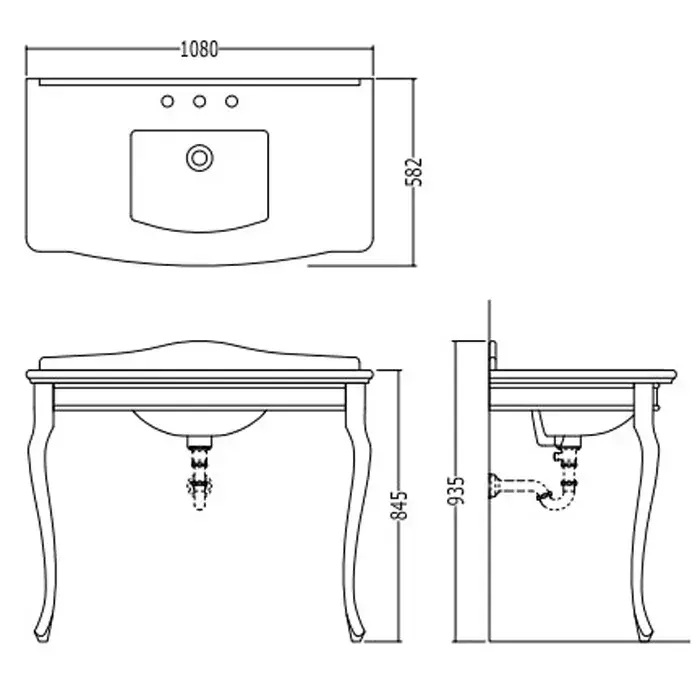 1080
582
845
935