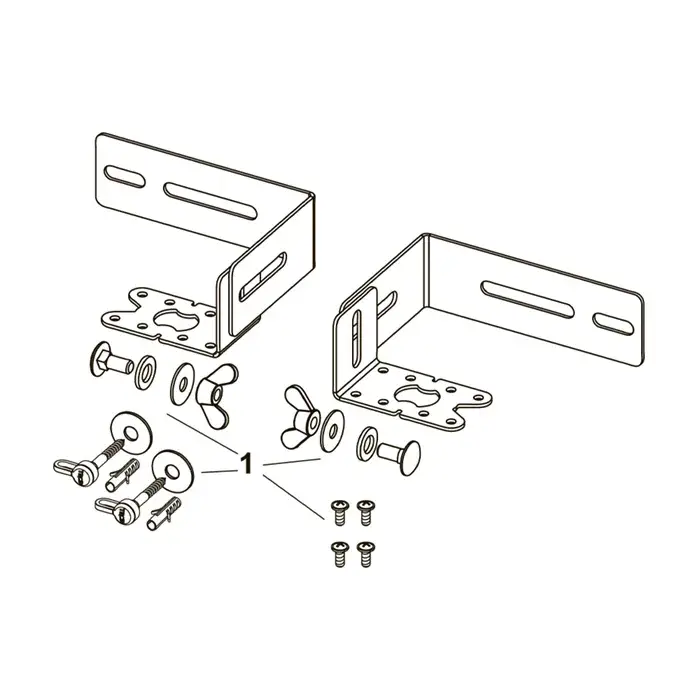 1