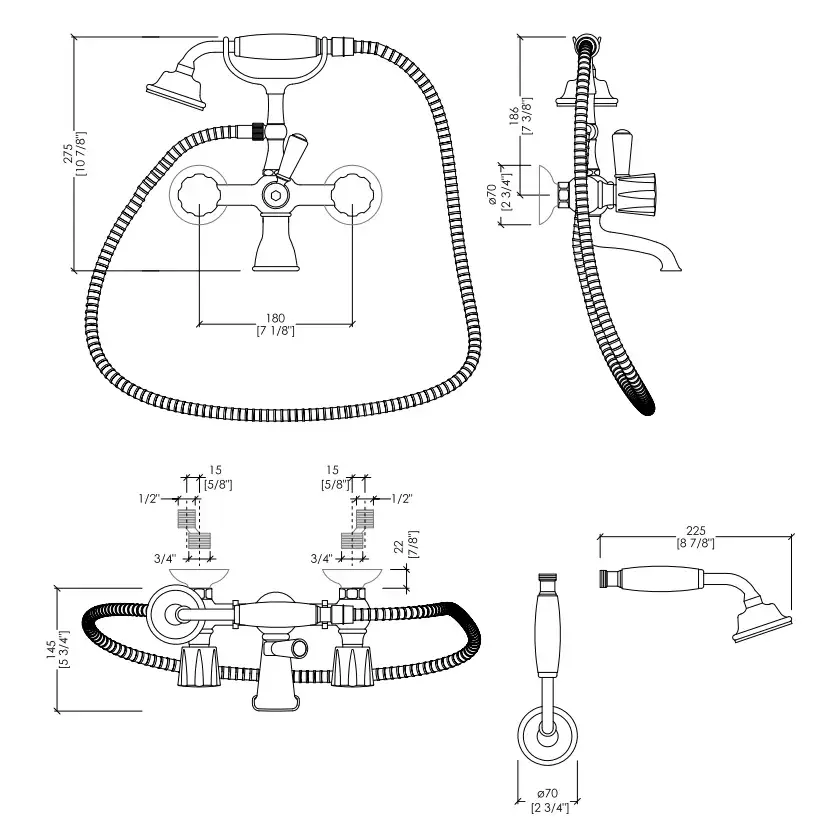 275
[10 7/8"]

180
[7 1/8"]

186
[7 3/8"]

ø70
[2 3/4"]

15
[5/8"]

1/2"

3/4"

15
[5/8"]

1/2"

3/4"

22
[7/8"]

145
[5 3/4"]

225
[8 7/8"]

ø70
[2 3/4"]