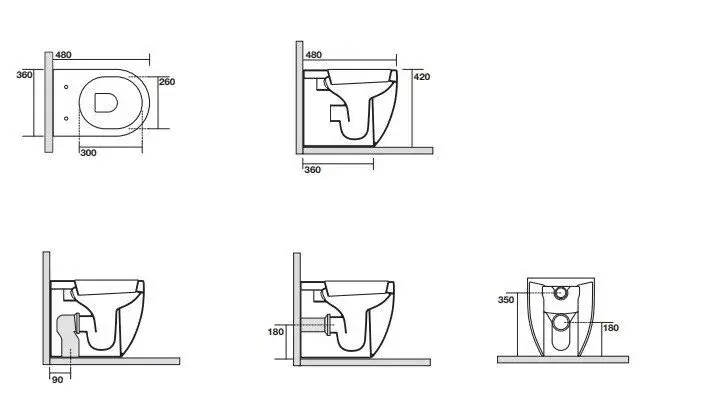 480
360
260
300

480
420
360

90

180

350
180